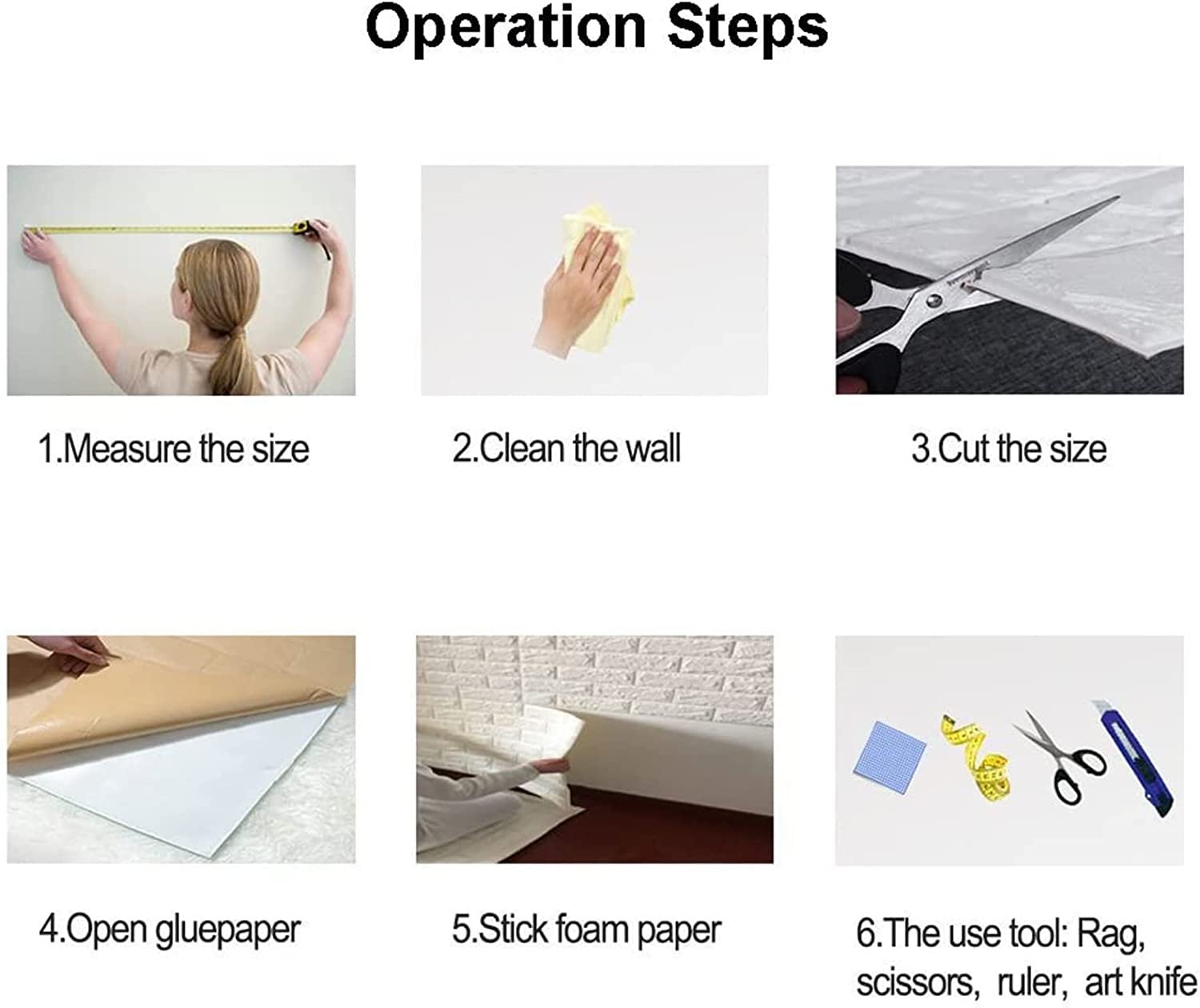 Operation Steps

1.Measure the size

2.Clean the wall

3.Cut the size

4.Open gluepaper

5.Stick foam paper

6.The use tool: Rag, scissors, ruler, art knife